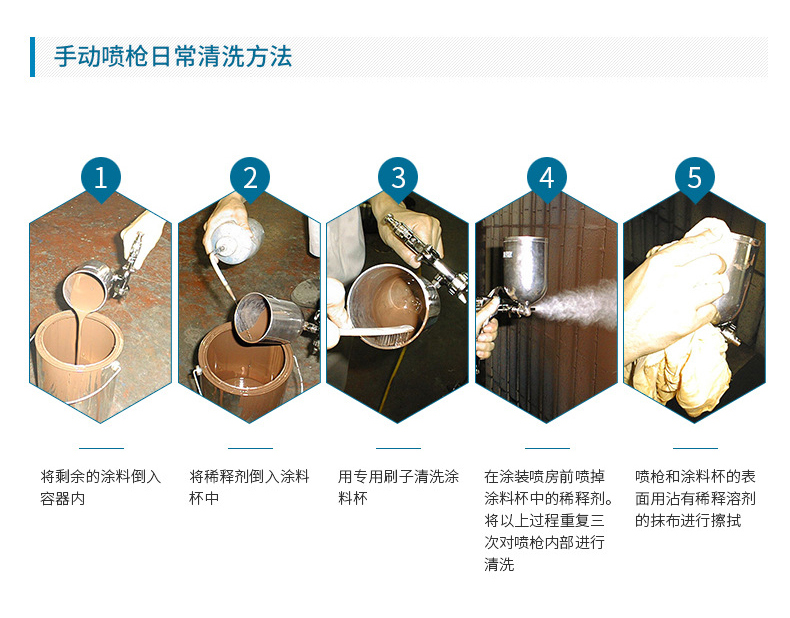 手动喷枪日常清洗方法

1

将剩余的涂料倒入容器内

2

将稀释剂倒入涂料杯中

3

用专用刷子清洗涂料杯

4

在涂装喷房前喷掉涂料杯中的稀释剂。将以上过程重复三次对喷枪内部进行清洗

5

喷枪和涂料杯的表面用沾有稀释溶剂的抹布进行擦拭